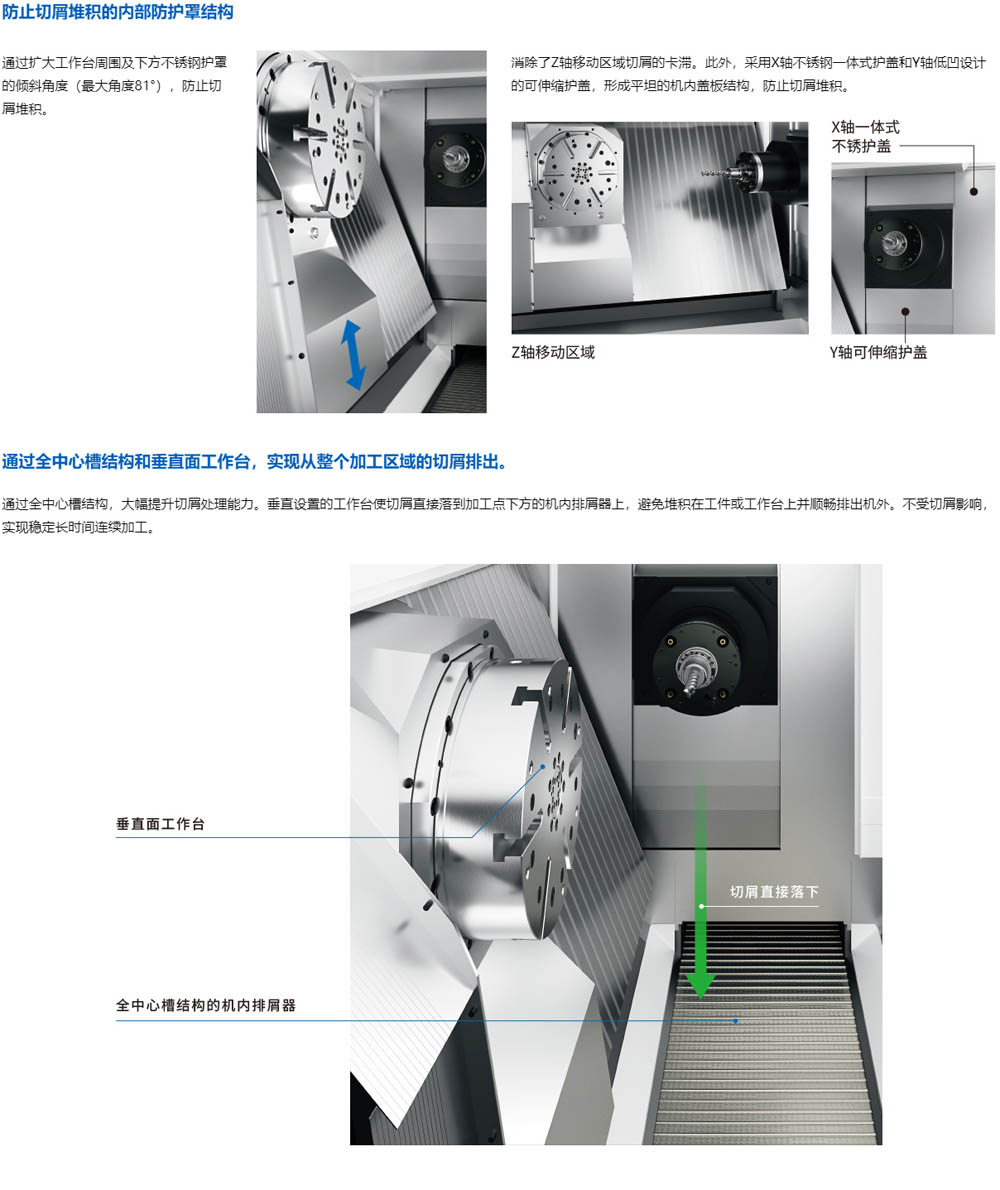 防止切屑堆积的内部防护罩结构

通过扩大工作台周围及下方不锈钢护罩的倾斜角度（最大角度81°），防止切屑堆积。

消除了Z轴移动区域切屑的卡滞。此外，采用X轴不锈钢一体式护盖和Y轴低凹设计的可伸缩护盖，形成平坦的机内盖板结构，防止切屑堆积。

X轴一体式不锈护盖

Z轴移动区域

Y轴可伸缩护盖

通过全中心槽结构和垂直面工作台，实现从整个加工区域的切屑排出。

通过全中心槽结构，大幅提升切屑处理能力。垂直设置的工作台使切屑直接落到加工点下方的机内排屑器上，避免堆积在工件或工作台上并顺畅排出机外。不受切屑影响，实现稳定长时间连续加工。

垂直面工作台

切屑直接落下

全中心槽结构的机内排屑器